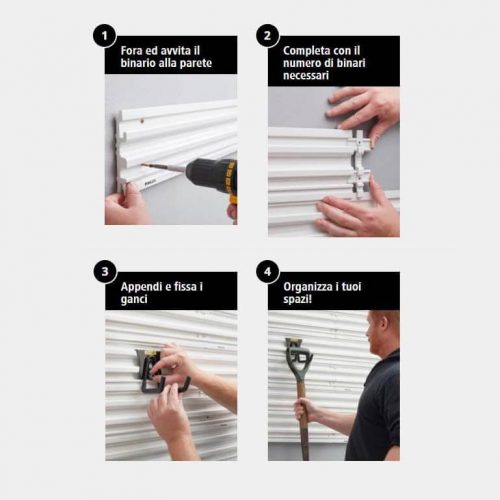 1
Fora ed avvita il binario alla parete

2
Completa con il numero di binari necessari

3
Appendi e fissa i ganci

4
Organizza i tuoi spazi!